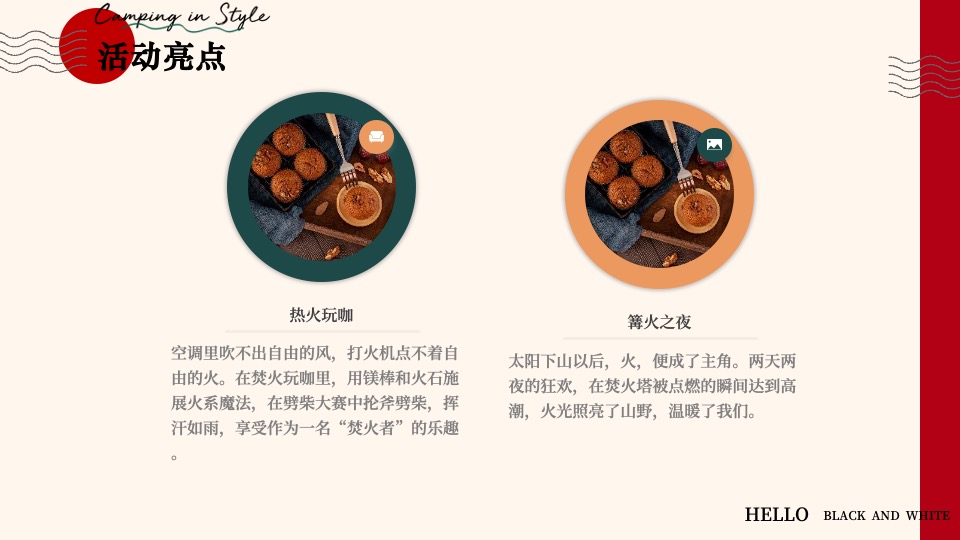 Camping in Style
活动亮点

热火玩咖

空调里吹不出自由的风，打火机点不着自由的火。在焚火玩咖里，用镁棒和火石施展火系魔法，在劈柴大赛中抡斧劈柴，挥汗如雨，享受作为一名“焚火者”的乐趣。

篝火之夜

太阳下山以后，火，便成了主角。两天两夜的狂欢，在焚火塔被点燃的瞬间达到高潮，火光照亮了山野，温暖了我们。

HELLO BLACK AND WHITE