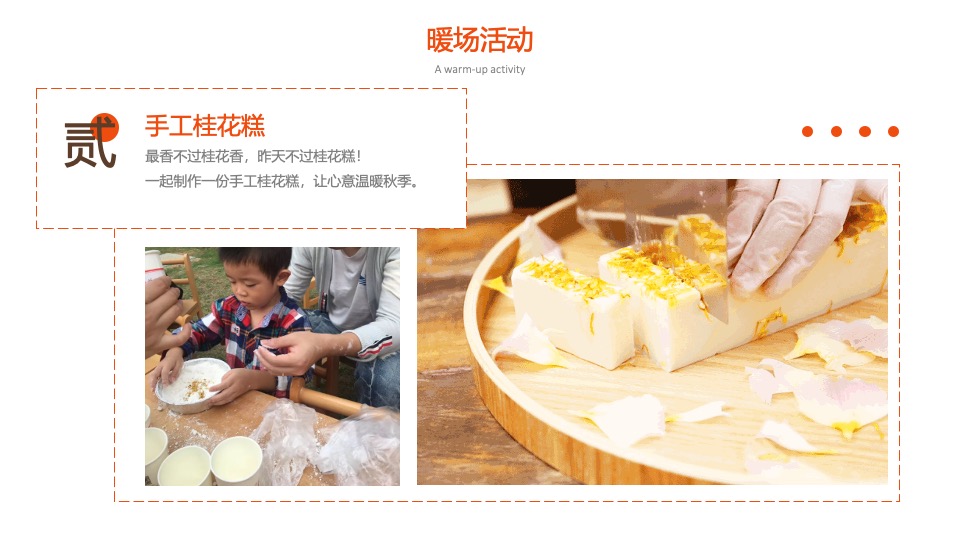 暖场活动
A warm-up activity

贰

手工桂花糕
最香不过桂花香，昨天不过桂花糕！
一起制作一份手工桂花糕，让心意温暖秋季。