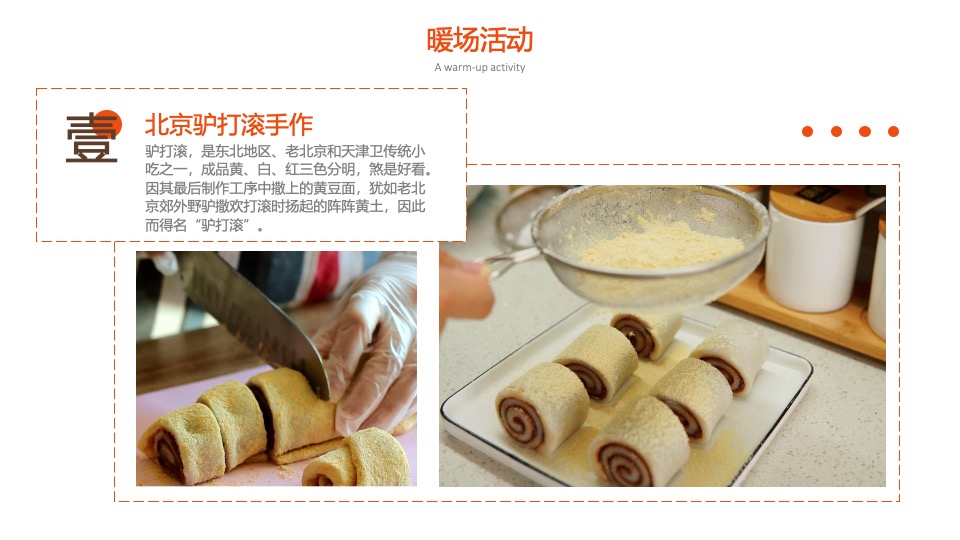 暖场活动
A warm-up activity

壹

北京驴打滚手作

驴打滚，是东北地区、老北京和天津卫传统小吃之一，成品黄、白、红三色分明，煞是好看。因其最后制作工序中撒上的黄豆面，犹如老北京郊外野驴撒欢打滚时扬起的阵阵黄土，因此而得名“驴打滚”。