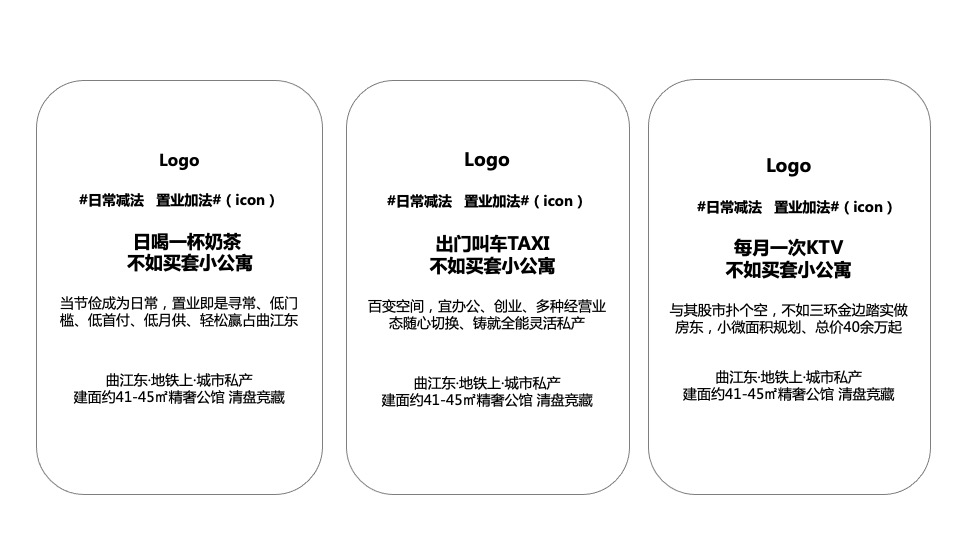 Logo

#日常减法 置业加法#（icon）

日喝一杯奶茶
不如买套小公寓

当节俭成为日常，置业即是寻常、低门槛、低首付、低月供、轻松赢占曲江东

曲江东·地铁上·城市私产
建面约41-45㎡精奢公馆 清盘竞藏

Logo

#日常减法 置业加法#（icon）

出门叫车TAXI
不如买套小公寓

百变空间，宜办公、创业、多种经营业态随心切换、铸就全能灵活私产

曲江东·地铁上·城市私产
建面约41-45㎡精奢公馆 清盘竞藏

Logo

#日常减法 置业加法#（icon）

每月一次KTV
不如买套小公寓

与其股市扑个空，不如三环金边踏实做房东，小微面积规划、总价40余万起

曲江东·地铁上·城市私产
建面约41-45㎡精奢公馆 清盘竞藏