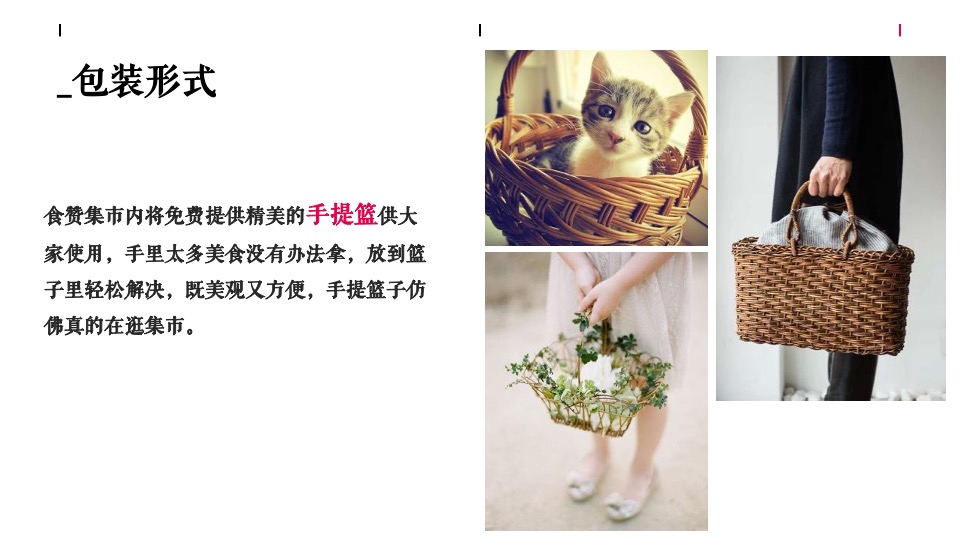 _包装形式

食赞集市内将免费提供精美的手提篮供大家使用，手里太多美食没有办法拿，放到篮子里轻松解决，既美观又方便，手提篮子仿佛真的在逛集市。