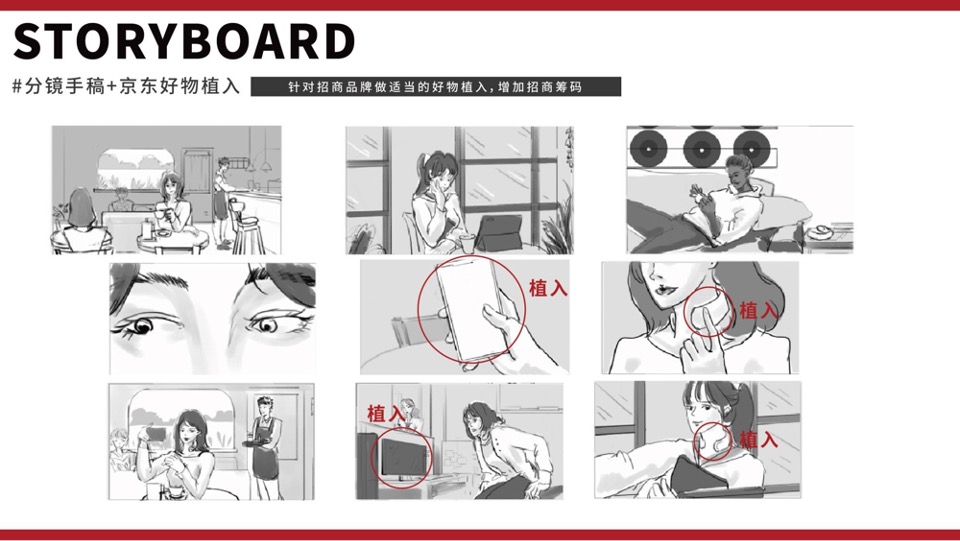 STORYBOARD

#分镜手稿+京东好物植入

针对招商品牌做适当的好物植入，增加招商筹码

植入

植入

植入

植入