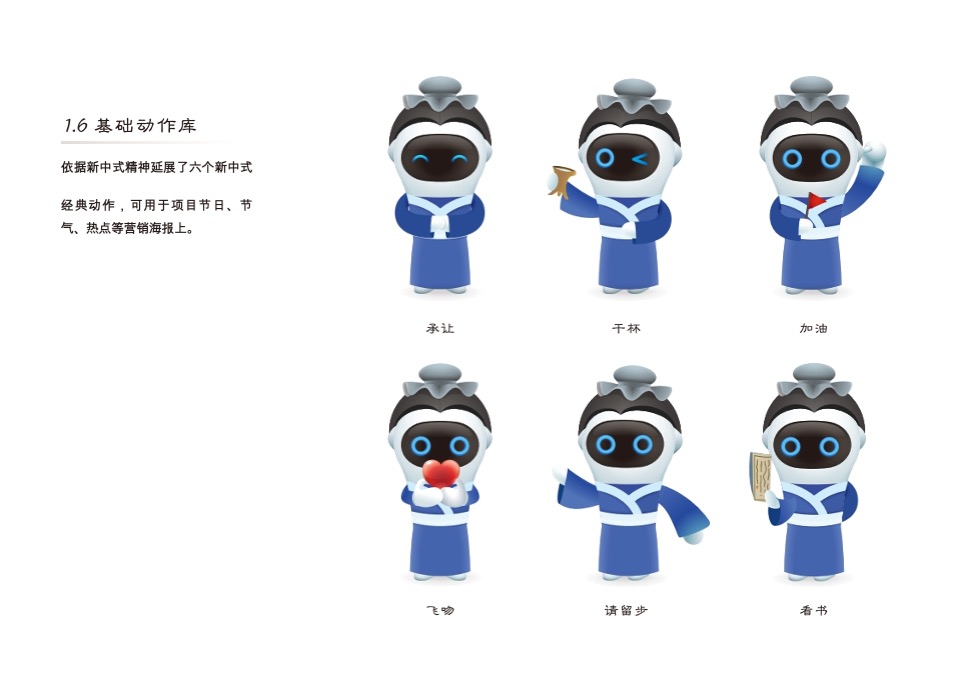 1.6 基础动作库

依据新中式精神延展了六个新中式

经典动作，可用于项目节日、节气、热点等营销海报上。

承让

干杯

加油

飞吻

请留步

看书